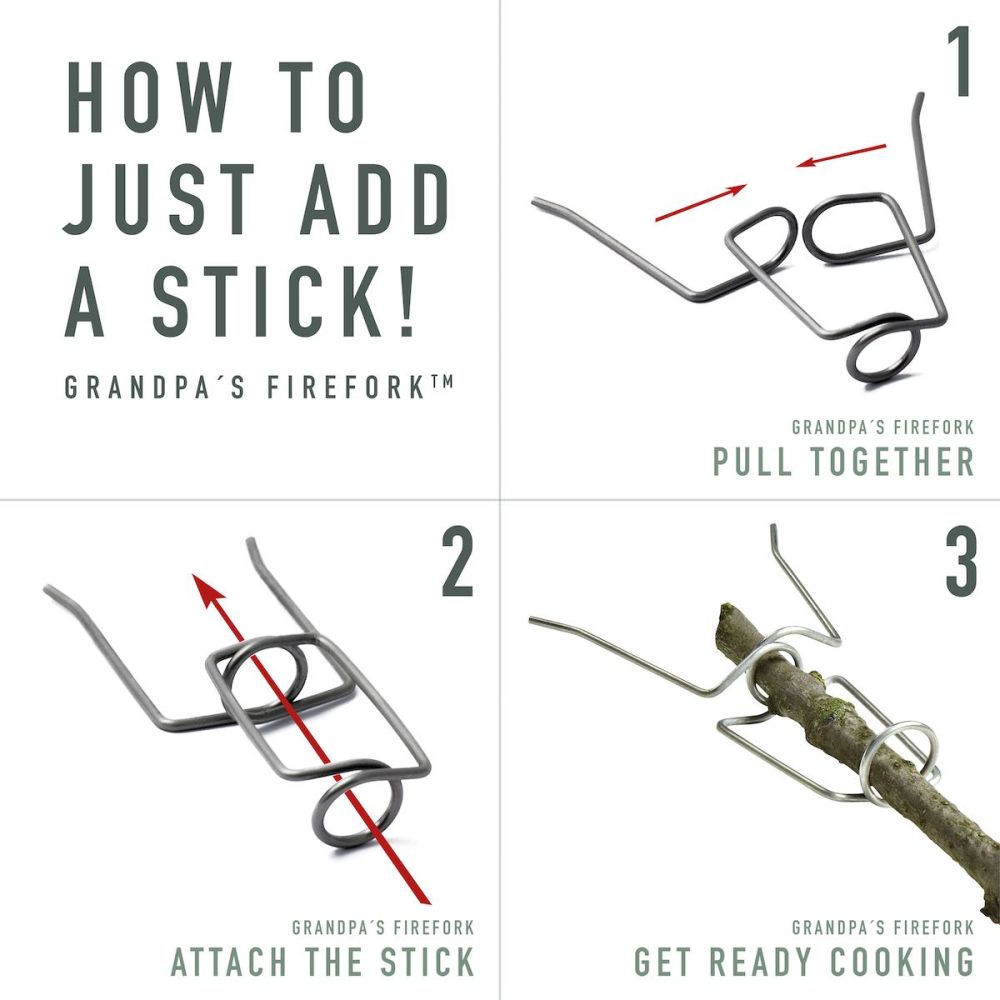 HOW TO JUST ADD A STICK!

GRANDPA´S FIREFORK™

1

GRANDPA´S FIREFORK

PULL TOGETHER

2

GRANDPA´S FIREFORK

ATTACH THE STICK

3

GRANDPA´S FIREFORK

GET READY COOKING