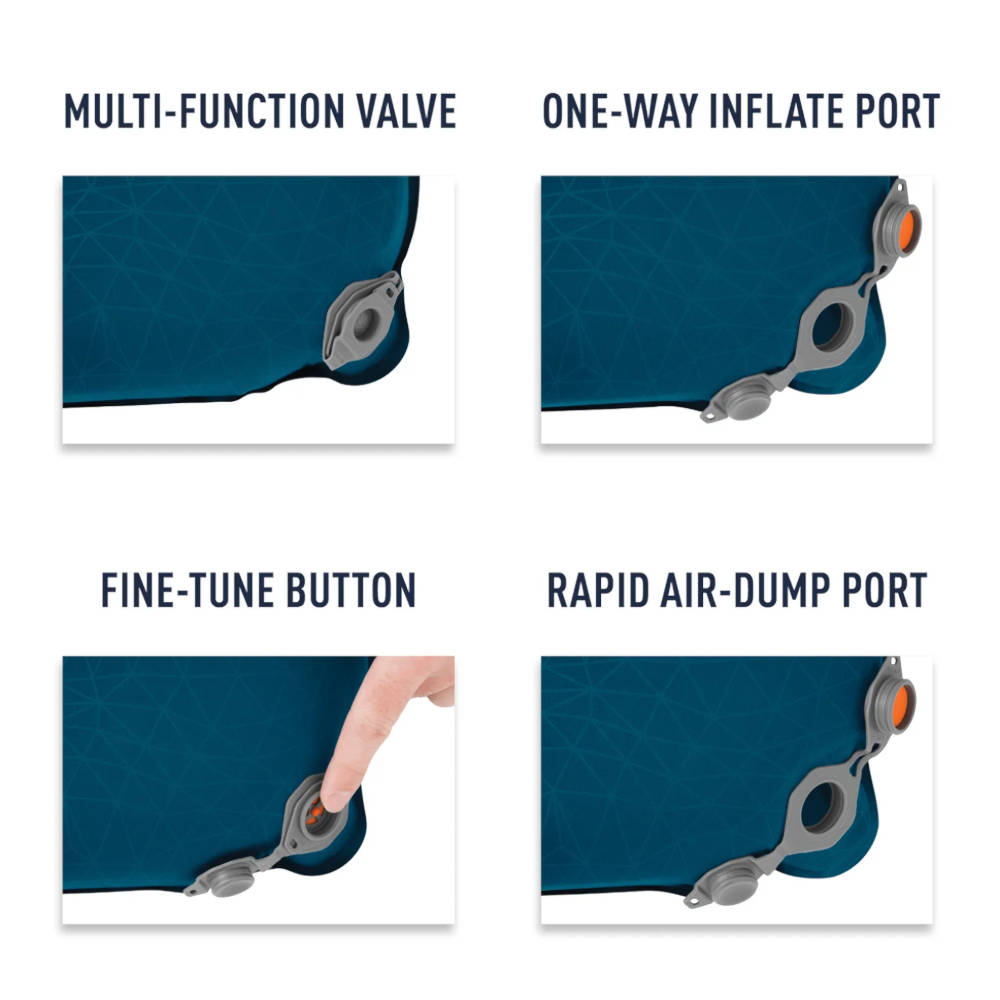 MULTI-FUNCTION VALVE

ONE-WAY INFLATE PORT

FINE-TUNE BUTTON

RAPID AIR-DUMP PORT