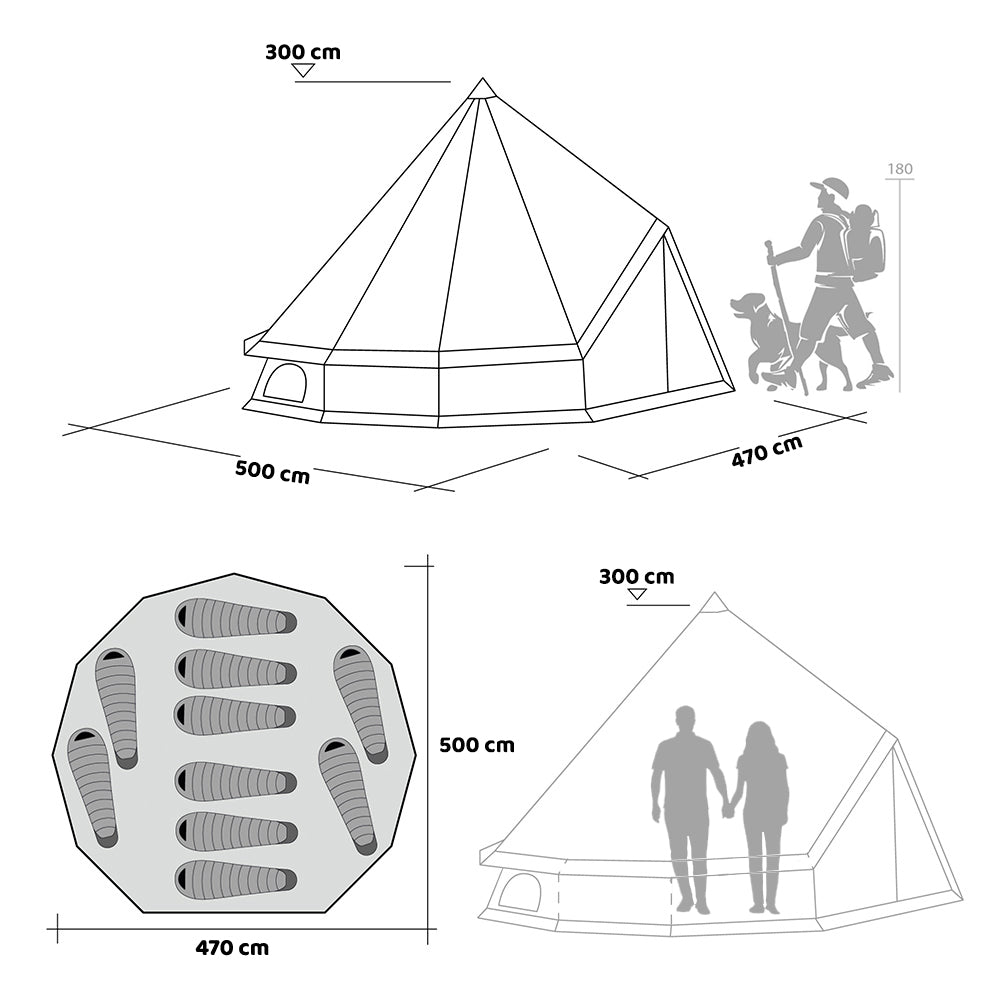 300 cm

180

500 cm

470 cm

500 cm

470 cm

300 cm