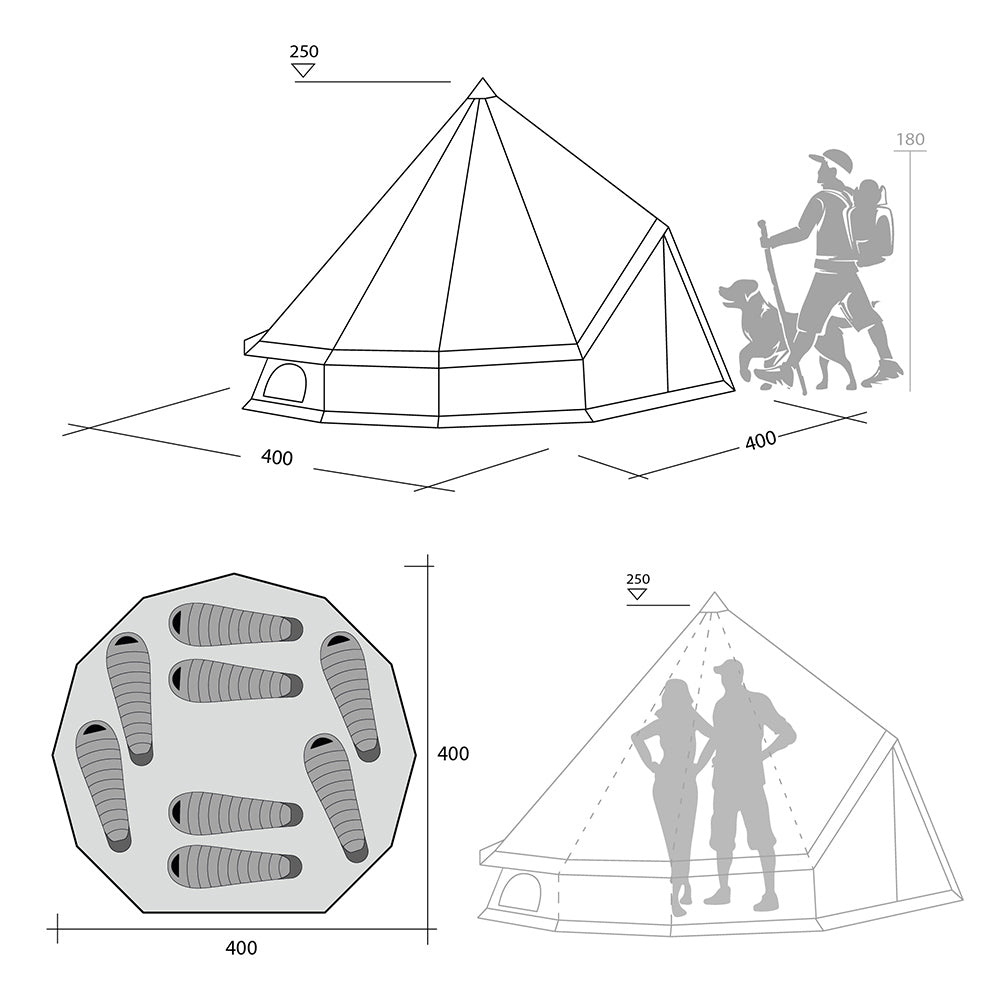 250
180
400
400
400
400
250