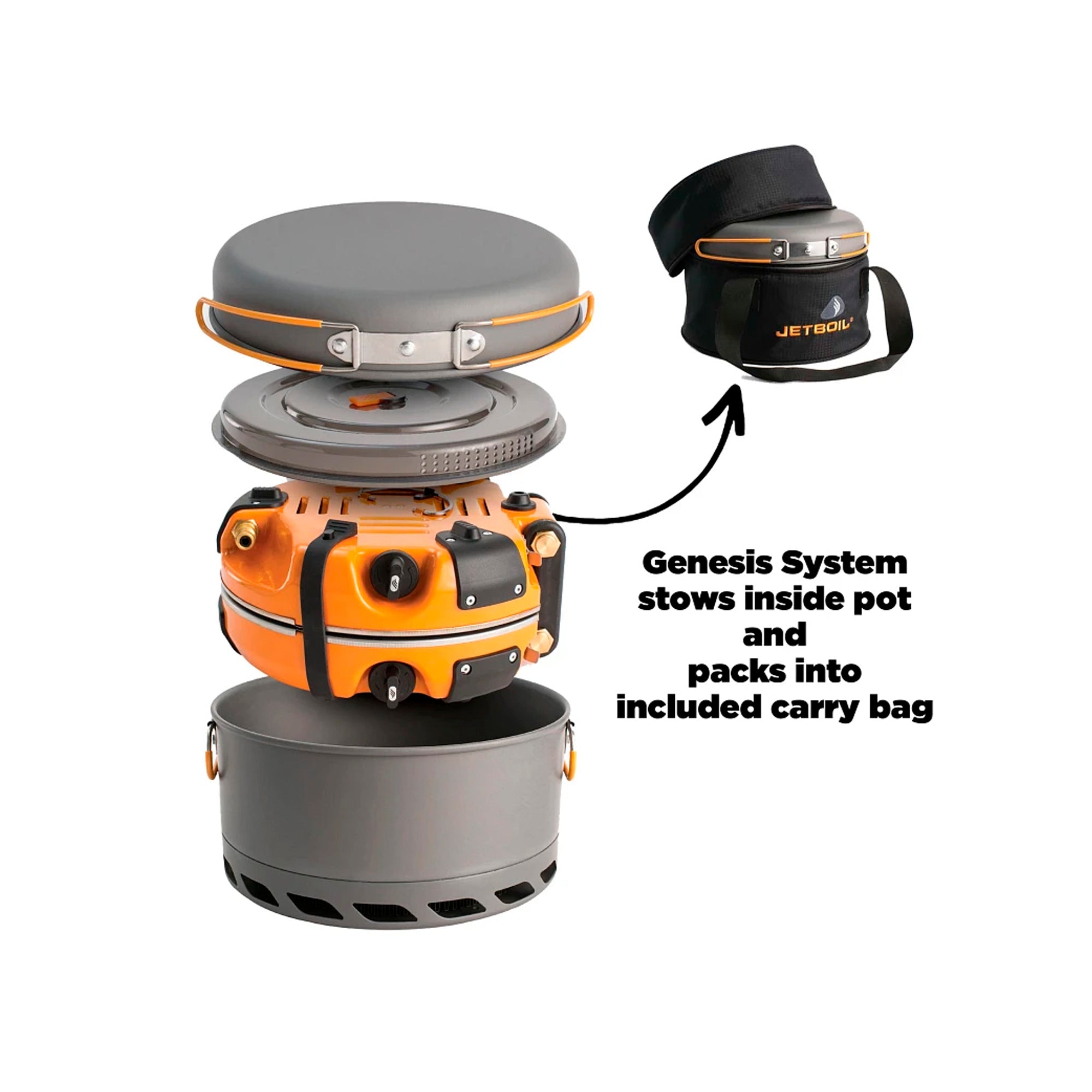 JETBOIL®

Genesis System stows inside pot and packs into included carry bag