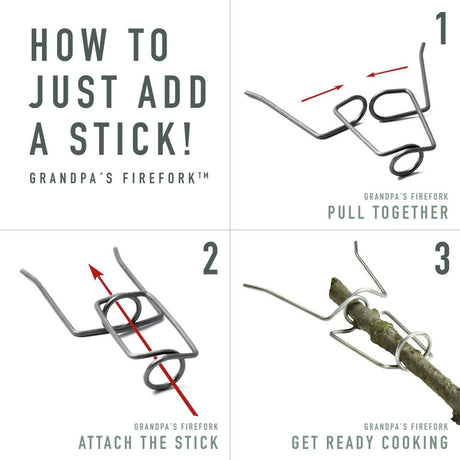 HOW TO JUST ADD A STICK!

GRANDPA´S FIREFORK™

1

GRANDPA´S FIREFORK
PULL TOGETHER

2

GRANDPA´S FIREFORK
ATTACH THE STICK

3

GRANDPA´S FIREFORK
GET READY COOKING